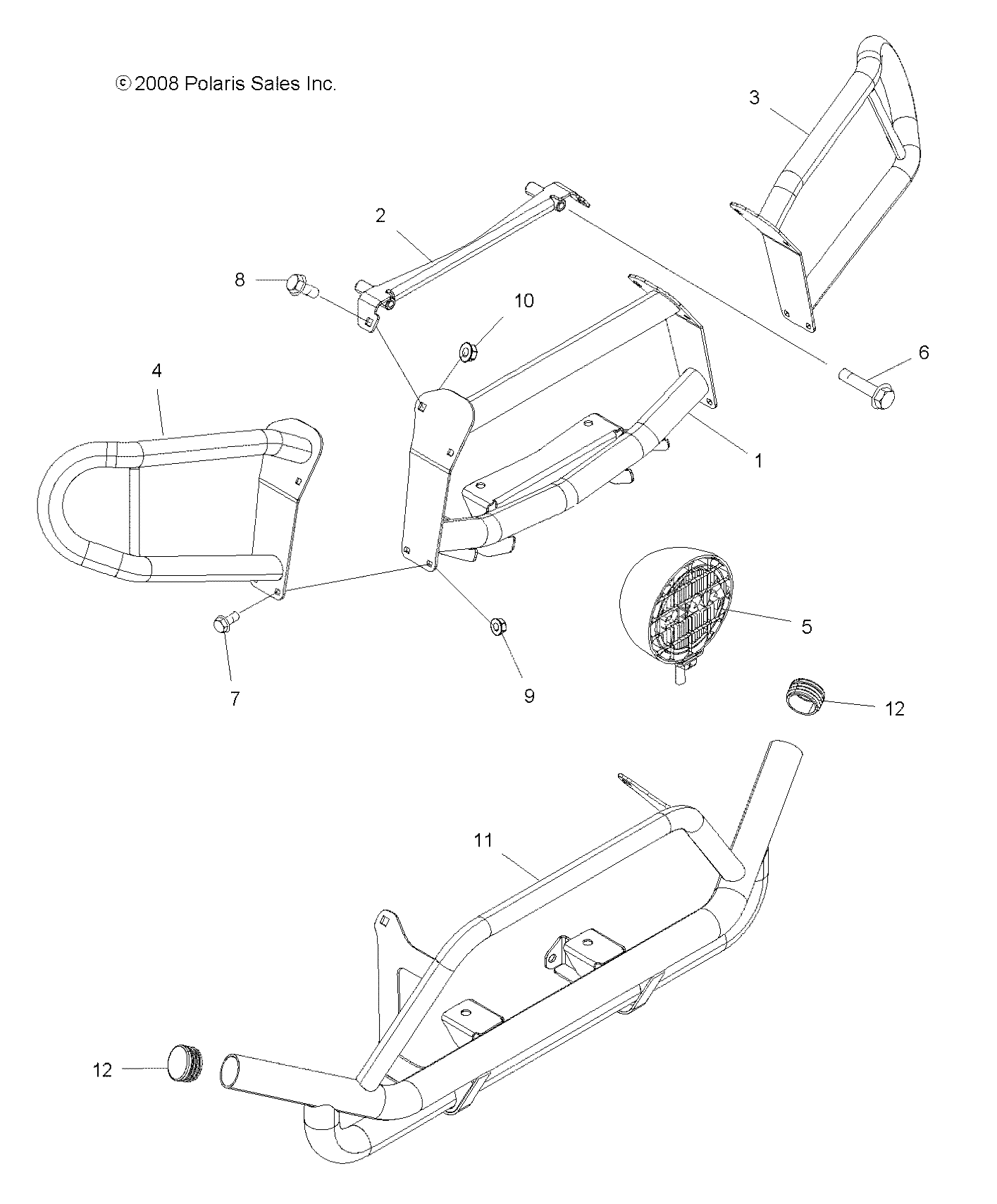 © 2008 Polaris Sales Inc.

3

2

8

10

6

4

1

5

7

9

12

11

12